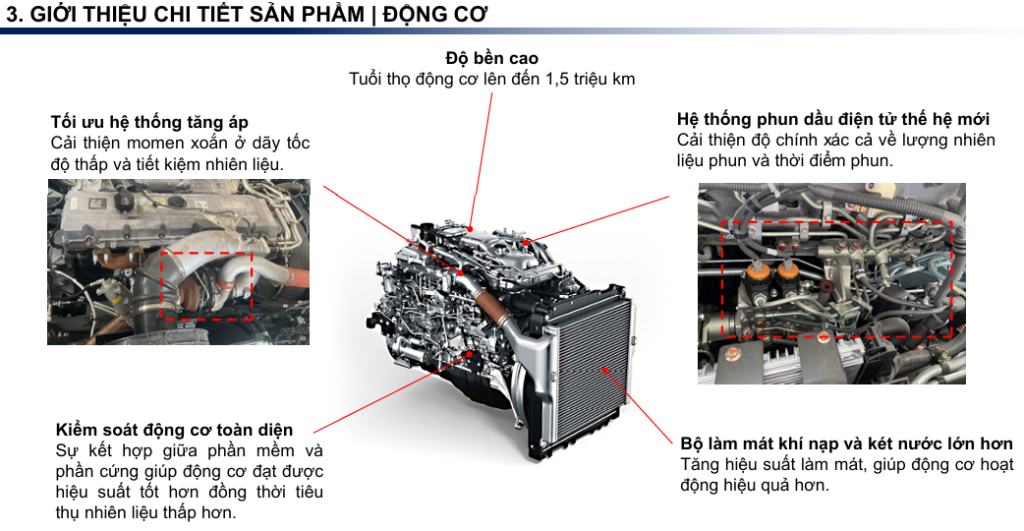 3. GIỚI THIỆU CHI TIẾT SẢN PHẨM | ĐỘNG CƠ

Độ bền cao
Tuổi thọ động cơ lên đến 1,5 triệu km

Tối ưu hệ thống tăng áp
Cải thiện momen xoắn ở dãy tốc độ thấp và tiết kiệm nhiên liệu.

Hệ thống phun dầu điện tử thế hệ mới
Cải thiện độ chính xác cả về lượng nhiên liệu phun và thời điểm phun.

Kiểm soát động cơ toàn diện
Sự kết hợp giữa phần mềm và phần cứng giúp động cơ đạt được hiệu suất tốt hơn đồng thời tiêu thụ nhiên liệu thấp hơn.

Bộ làm mát khí nạp và két nước lớn hơn
Tăng hiệu suất làm mát, giúp động cơ hoạt động hiệu quả hơn.